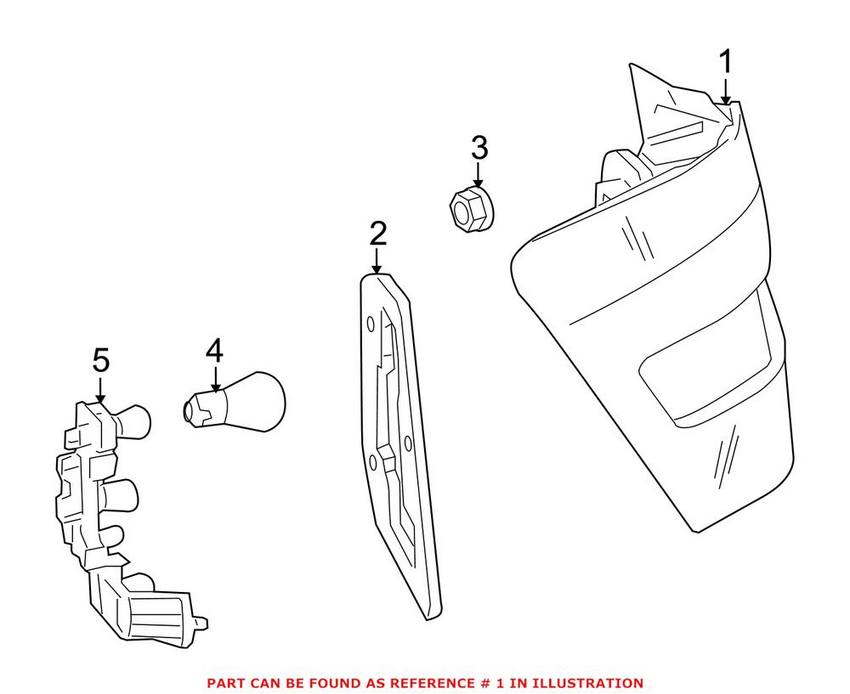 1
3
2
5
4
PART CAN BE FOUND AS REFERENCE # 1 IN ILLUSTRATION